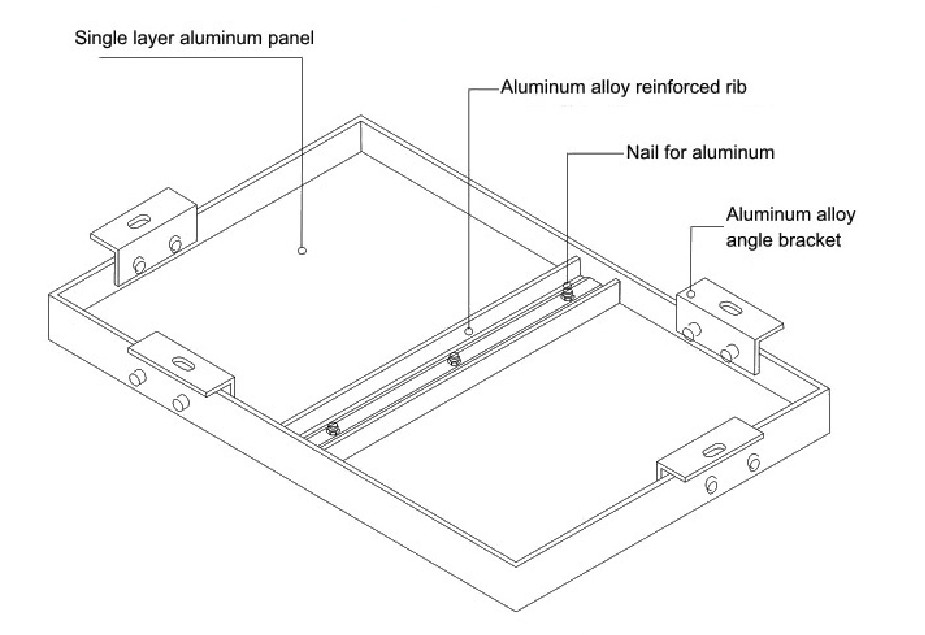 Single layer aluminum panel

Aluminum alloy reinforced rib

Nail for aluminum

Aluminum alloy angle bracket